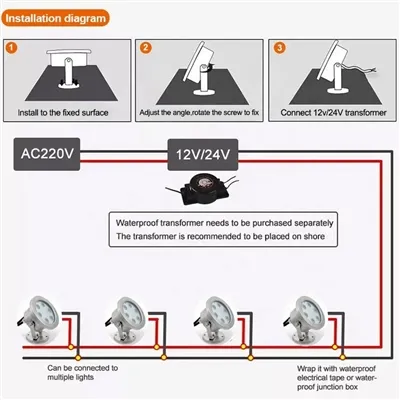 Installation diagram

1
Install to the fixed surface

2
Adjust the angle,rotate the screw to fix

3
Connect 12v/24V transformer

AC220V

12V/24V

Waterproof transformer needs to be purchased separately
The transformer is recommended to be placed on shore

Can be connected to multiple lights

Wrap it with waterproof electrical tape or waterproof junction box